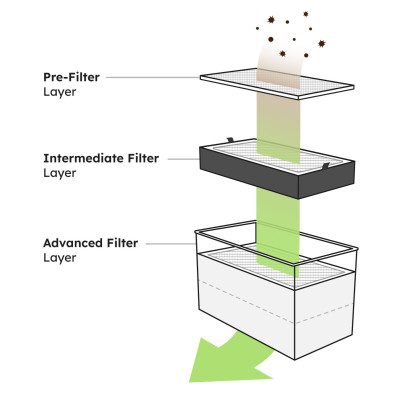 Pre-Filter
Layer

Intermediate Filter
Layer

Advanced Filter
Layer